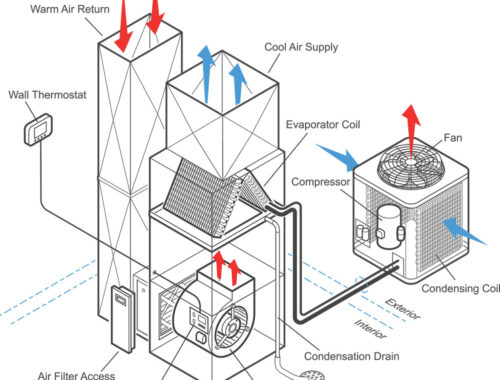 Warm Air Return
Cool Air Supply
Wall Thermostat
Evaporator Coil
Fan
Compressor
Condensing Coil
Exterior
Interior
Condensation Drain
Air Filter Access